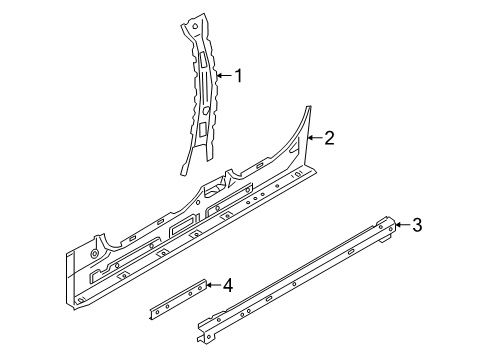 1
2
3
4