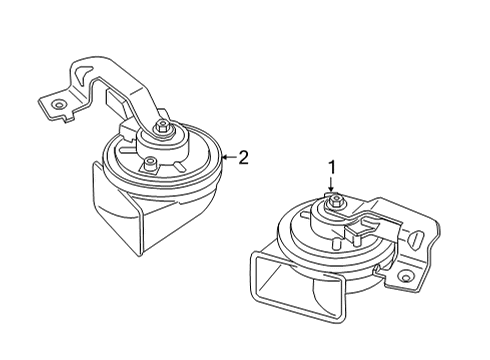 2
1