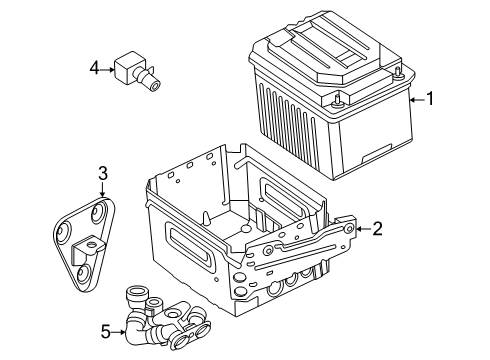 4
1
3
2
5