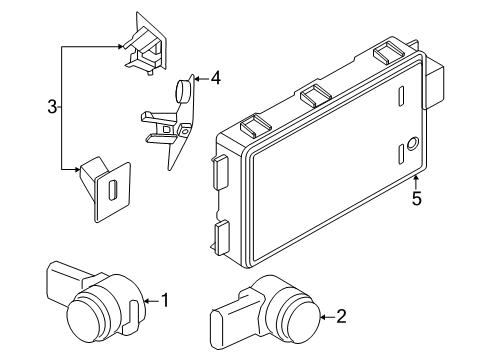 3
4
5
1
2