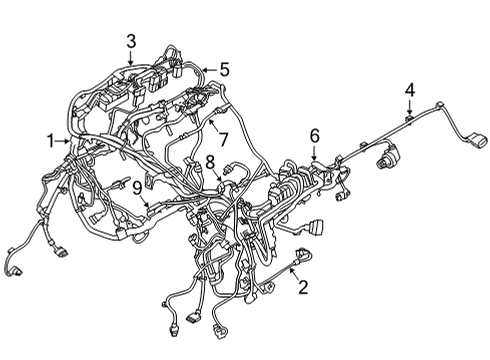 3
5
4
1
7
6
8
9
2