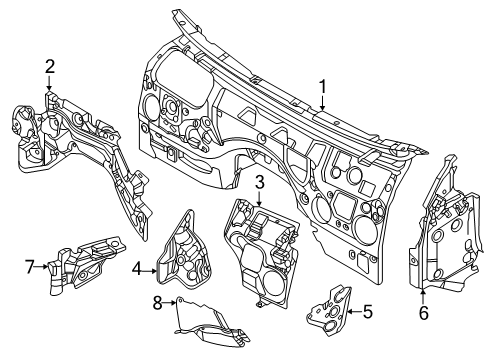 2
1
3
7
4
8
5
6