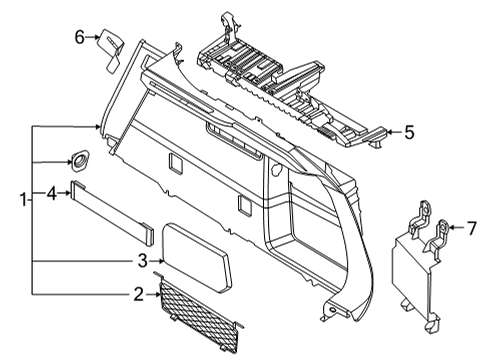 6
5
1
4
7
3
2