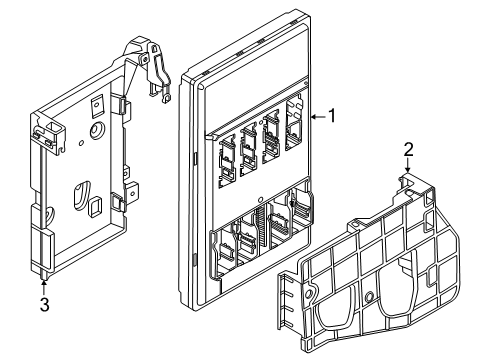 1
2
3