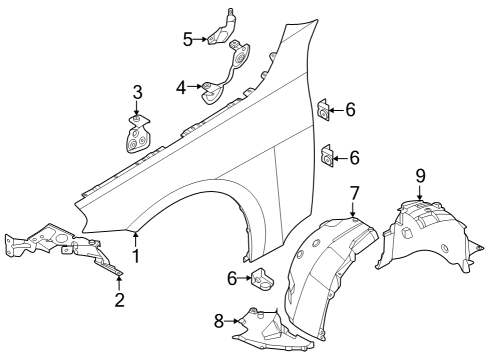 5
4
3
6
6
9
7
1
2
6
8