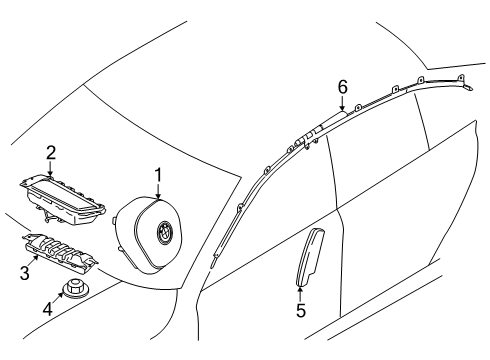 6
2
1
3
4
5