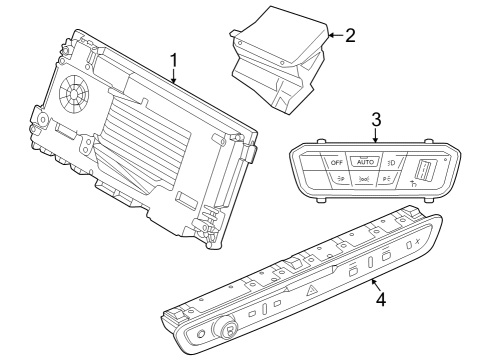 1
2
3
OFF
AUTO
4