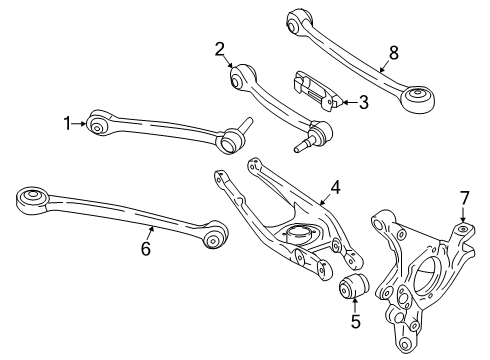 8
2
3
1
4
7
6
5