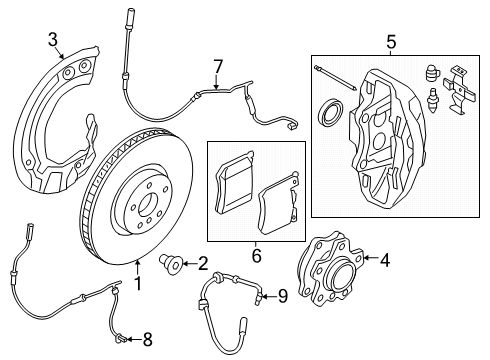 3
7
5
6
4
2
1
9
8