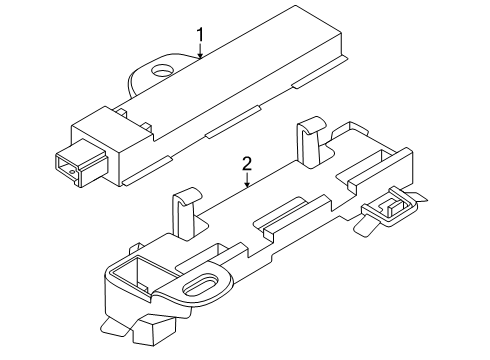 1
2