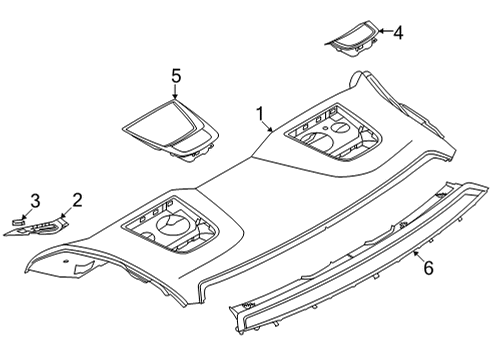 4
5
1
3
2
6