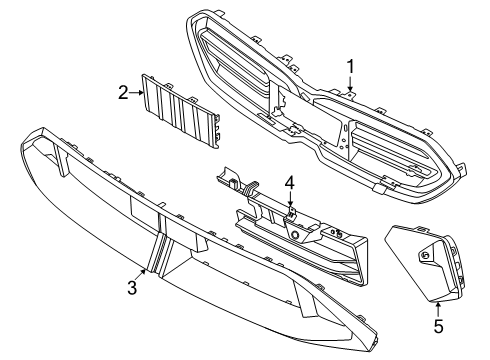 1
2
4
3
5