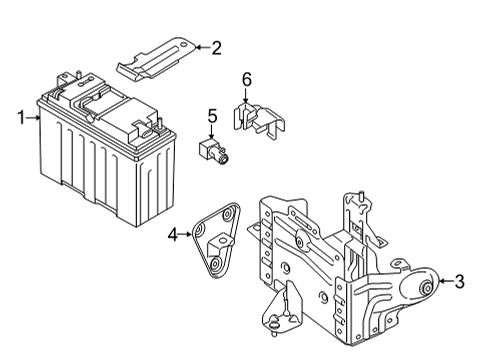 2
6
1
5
4
3