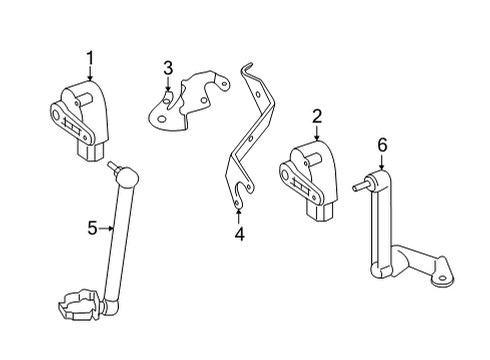 1
3
2
6
5
4