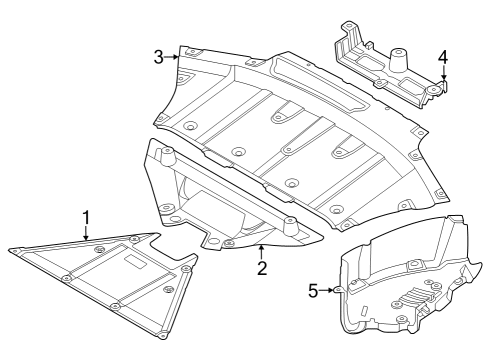 3
4
1
2
5