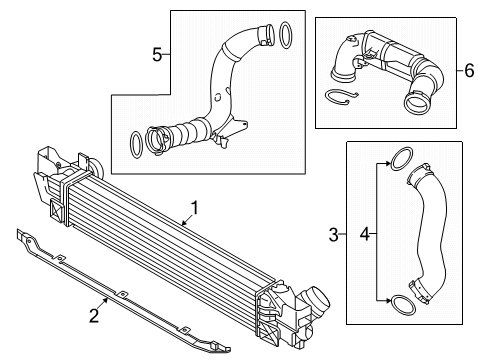 5
6
1
3
4
2