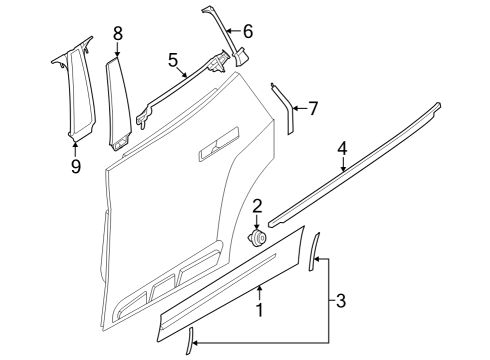 8
6
5
7
9
4
2
3
1