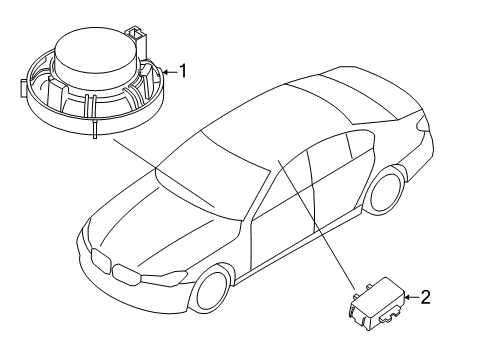 1
2