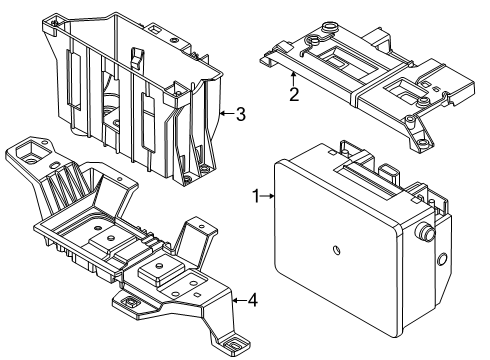 3
2
1
4