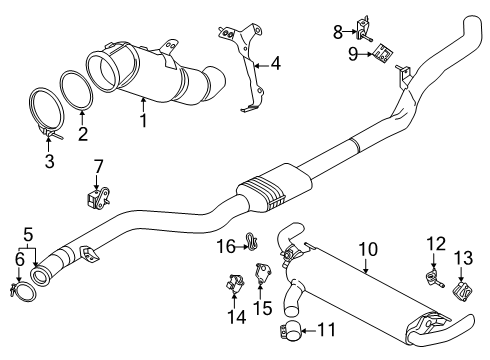 8
9
4
1
2
3
7
5
6
16
10
12
13
14
15
11