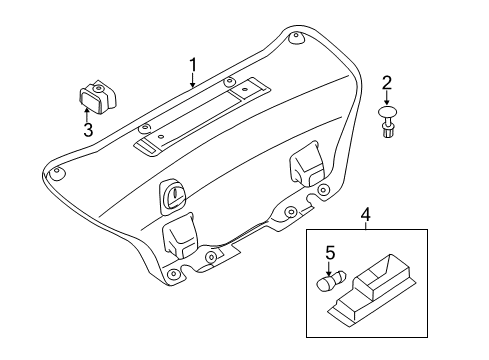 1
2
3
4
5