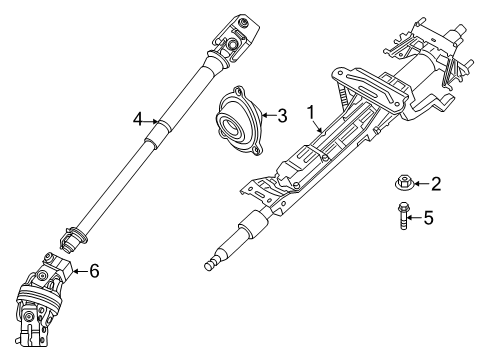 4
3
1
2
5
6