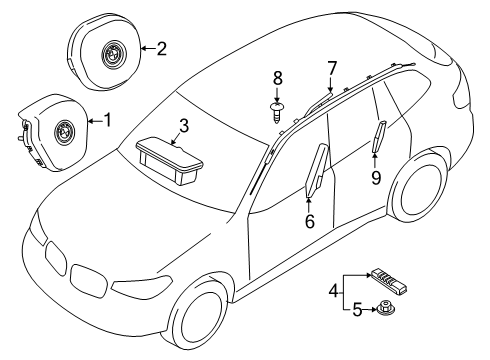 2
1
3
8
7
9
6
4
5