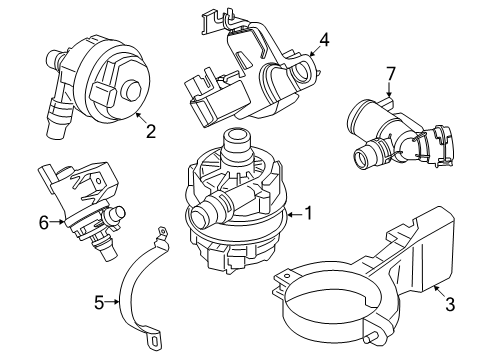 4
7
2
6
1
5
3