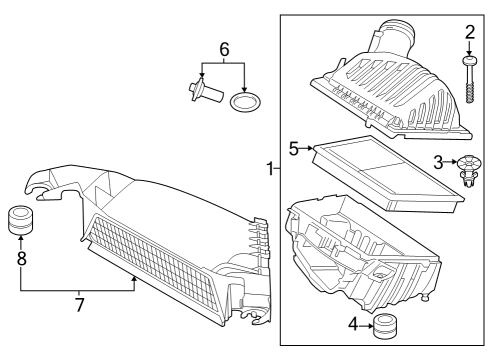 6
2
5
3
1
8
7
4