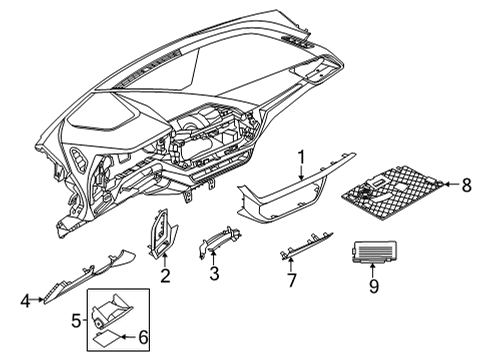 1
8
2
3
7
9
4
5
6