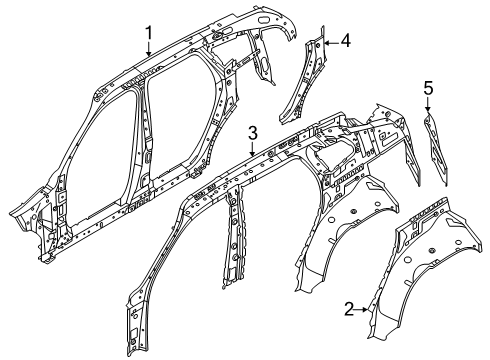 1
4
5
3
2