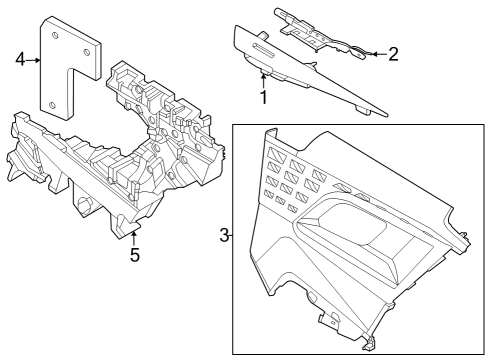 4
2
1
3
5