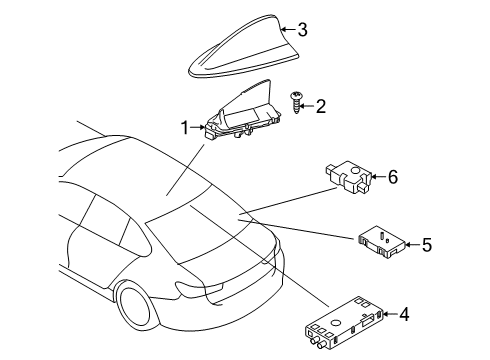 3
2
1
6
5
4