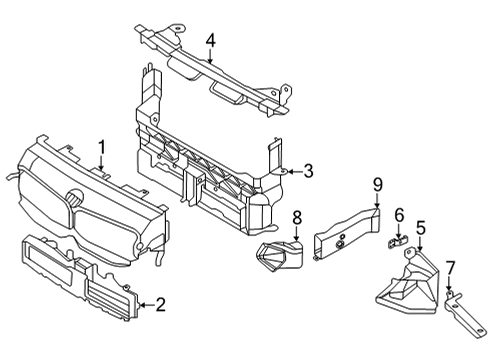 4
1
3
9
8
6
5
7
2