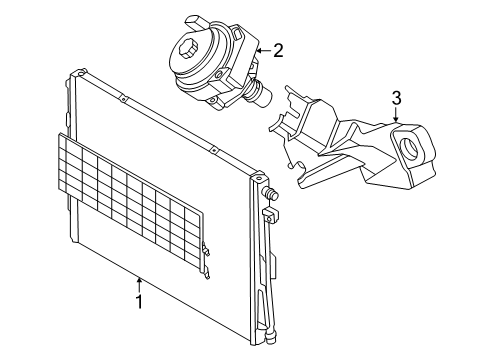 2
3
1