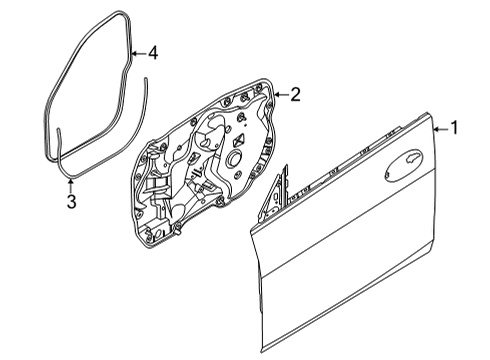 4
2
1
3