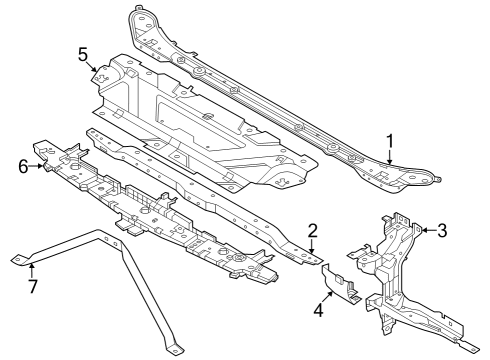 5
1
6
2
3
7
4