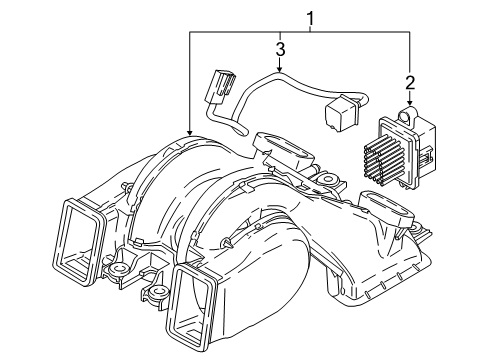 1
3
2