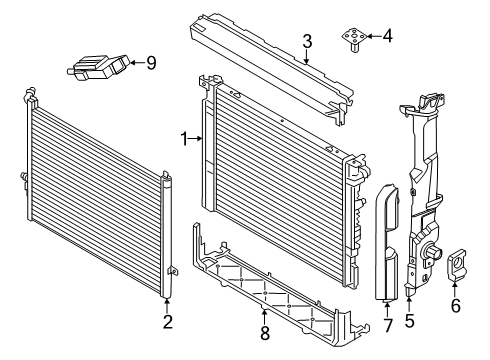 3
4
9
1
2
8
7
5
6