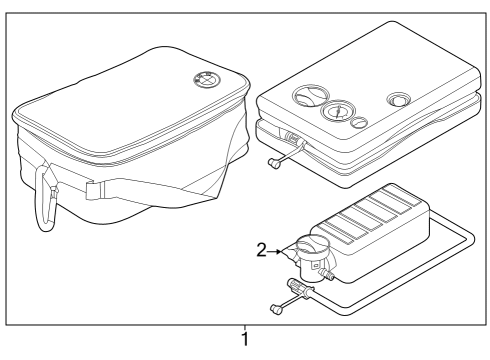 2
1