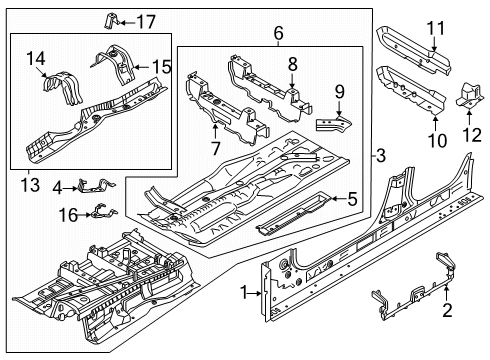 17
6
11
14
15
8
9
7
10
12
3
13
4
5
16
1
2