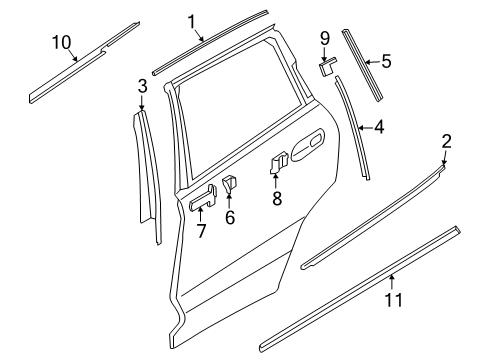 10
1
9
5
3
4
2
8
6
7
11