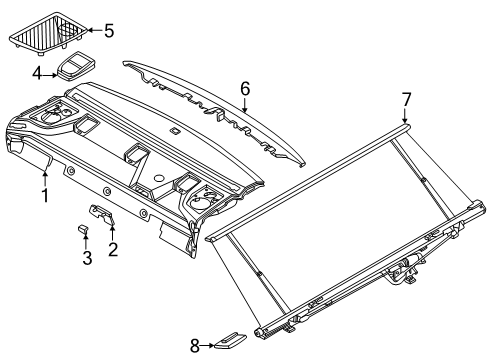 5
4
6
7
1
2
3
8