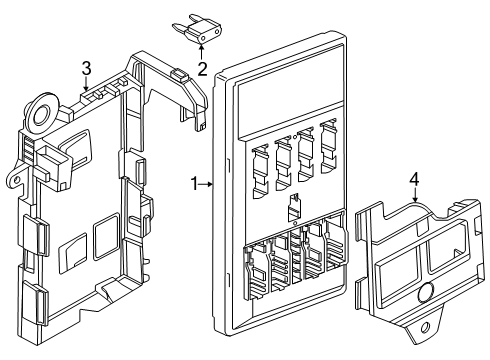 3
2
1
4