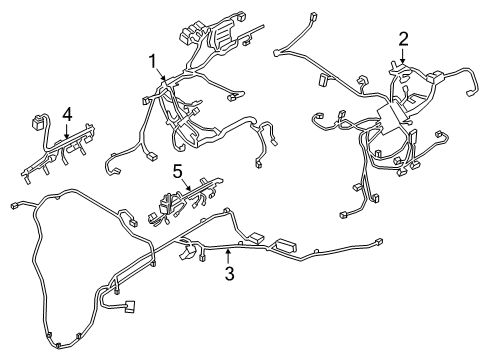 1
2
4
5
3