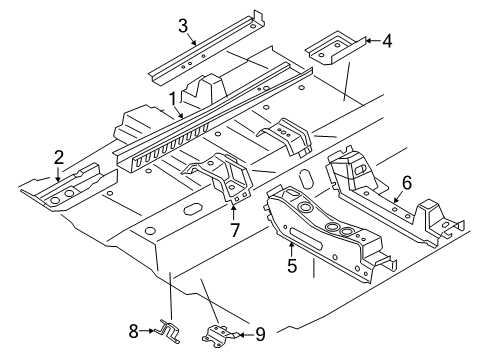 3
4
1
2
6
7
5
8
9