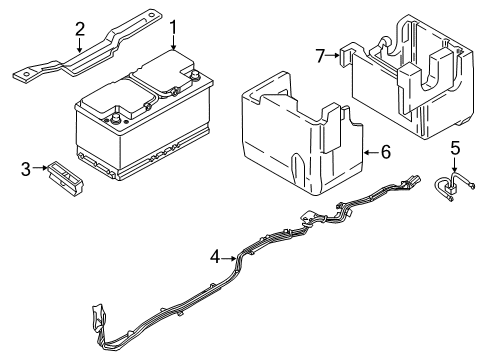 2
1
7
3
6
5
4