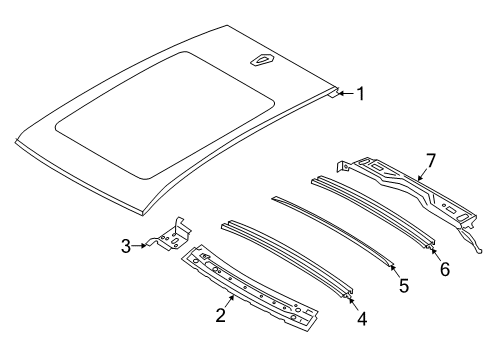 1
7
3
6
5
2
4