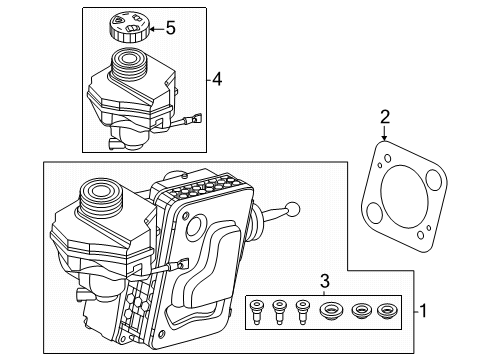 5
4
2
3
1