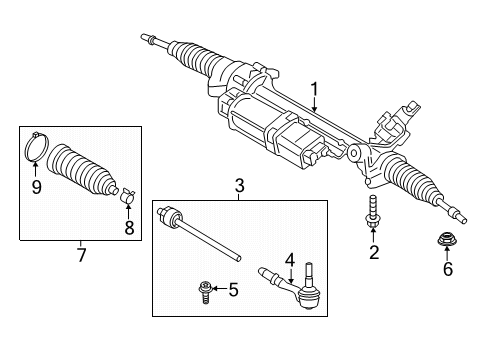 1
9
8
7
3
4
5
2
6